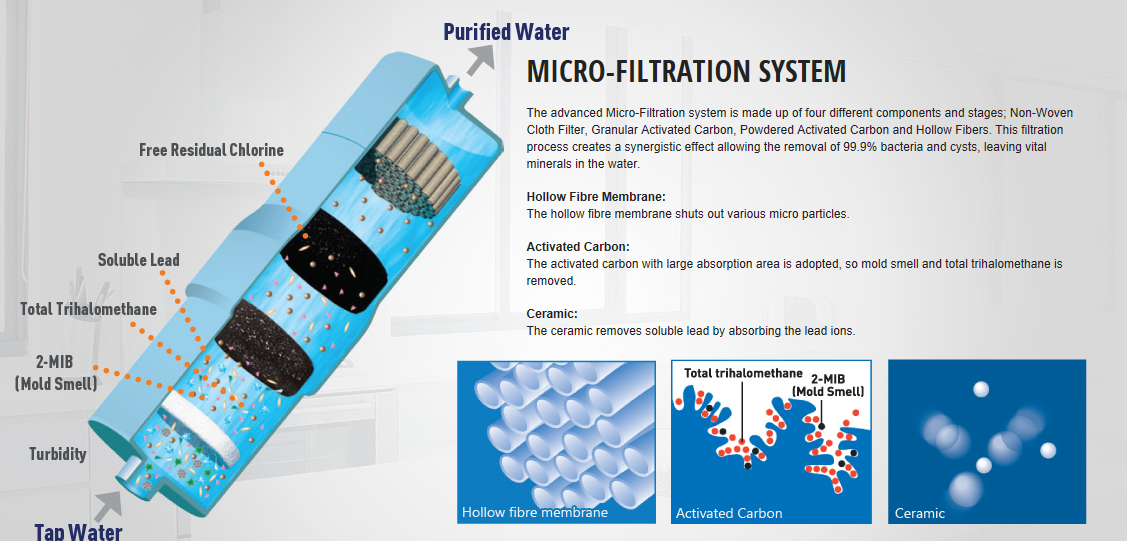 Purified Water

Free Residual Chlorine

Soluble Lead

Total Trihalomethane

2-MIB
(Mold Smell)

Turbidity

Tap Water

MICRO-FILTRATION SYSTEM

The advanced Micro-Filtration system is made up of four different components and stages; Non-Woven Cloth Filter, Granular Activated Carbon, Powdered Activated Carbon and Hollow Fibers. This filtration process creates a synergistic effect allowing the removal of 99.9% bacteria and cysts, leaving vital minerals in the water.

Hollow Fibre Membrane:
The hollow fibre membrane shuts out various micro particles.

Activated Carbon:
The activated carbon with large absorption area is adopted, so mold smell and total trihalomethane is removed.

Ceramic:
The ceramic removes soluble lead by absorbing the lead ions.

Hollow fibre membrane

Total trihalomethane

2-MIB
(Mold Smell)

Activated Carbon

Ceramic